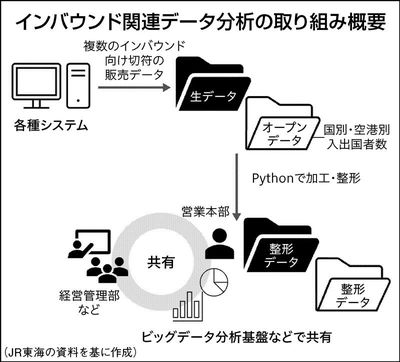 インバウンド関連データ分析の取り組み概要

複数のインバウンド向け切符の販売データ

各種システム

生データ

オープンデータ

国別・空港別入出国者数

Pythonで加工・整形

営業本部

整形データ

整形データ

共有

経営管理部など

ビッグデータ分析基盤などで共有

(JR東海の資料を基に作成)