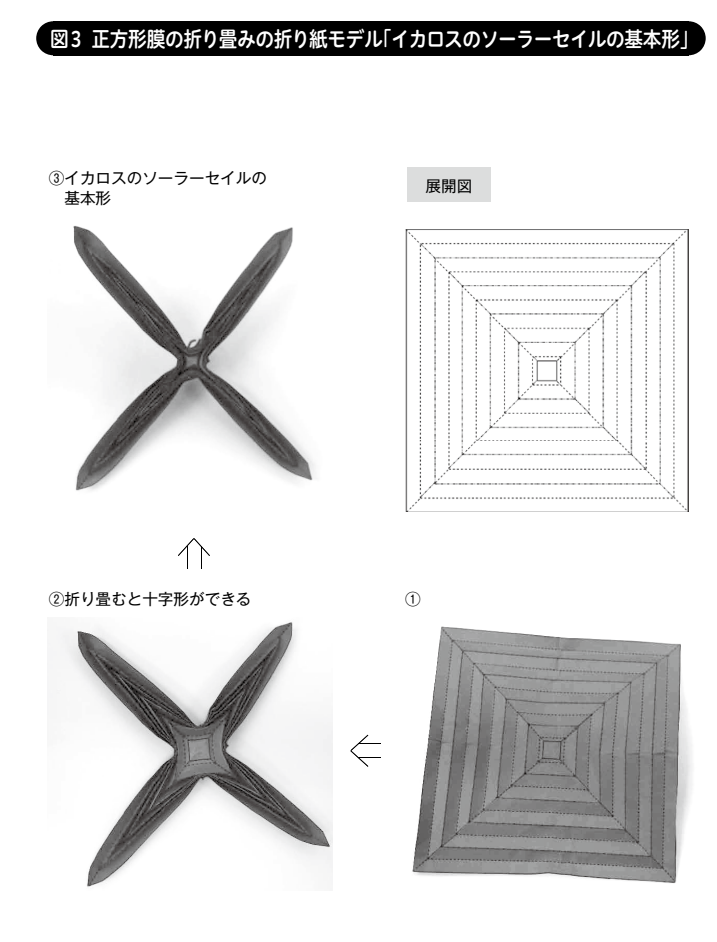 図3 正方形膜の折り畳みの折り紙モデル「イカロスのソーラーセイルの基本形」

③イカロスのソーラーセイルの基本形

展開図

②折り畳むと十字形ができる

①